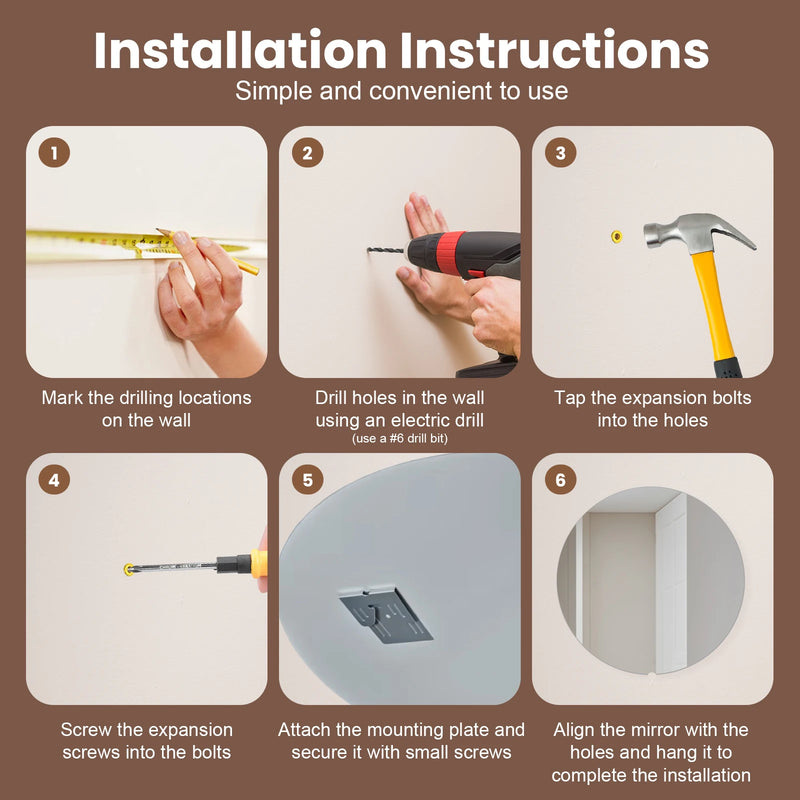 Installation Instructions
Simple and convenient to use

1

Mark the drilling locations on the wall

2

Drill holes in the wall using an electric drill
(use a #6 drill bit)

3

Tap the expansion bolts into the holes

4

Screw the expansion screws into the bolts

5

Attach the mounting plate and secure it with small screws

6

Align the mirror with the holes and hang it to complete the installation