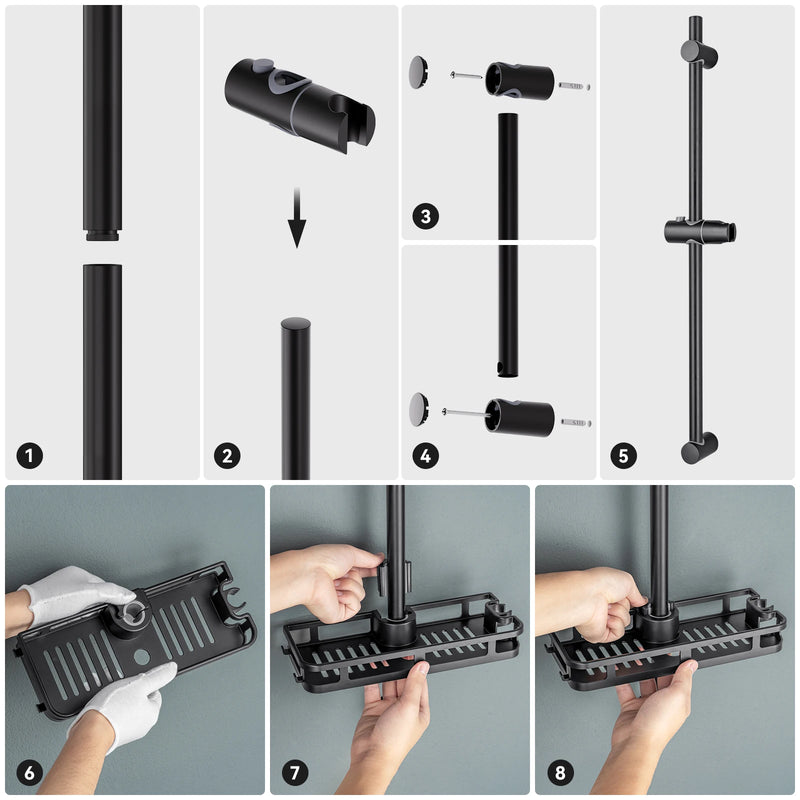 1
2
3
4
5
6
7
8