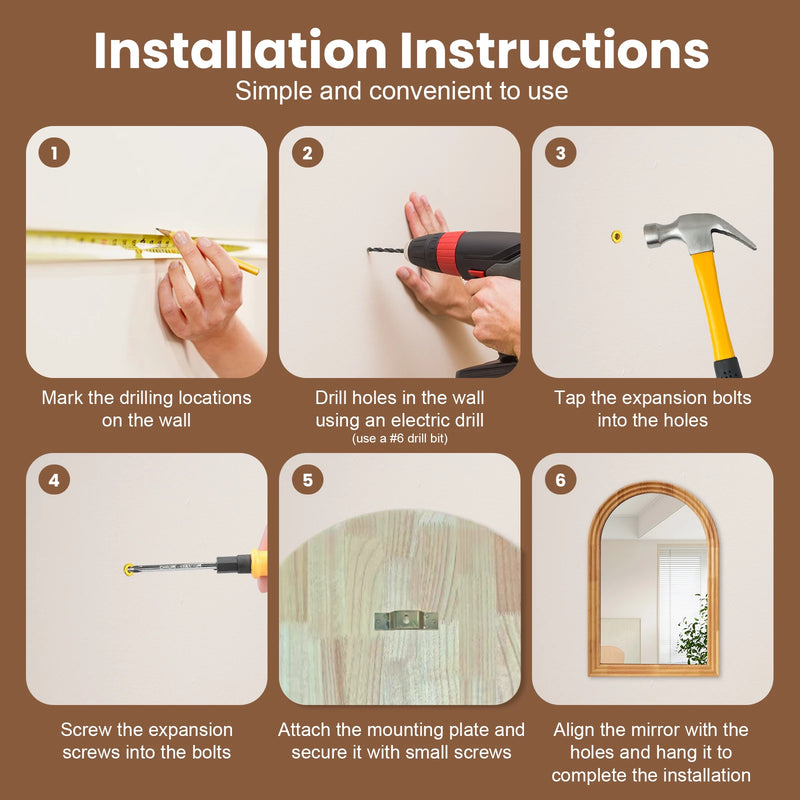 Installation Instructions

Simple and convenient to use

1

Mark the drilling locations on the wall

2

Drill holes in the wall using an electric drill
(use a #6 drill bit)

3

Tap the expansion bolts into the holes

4

Screw the expansion screws into the bolts

5

Attach the mounting plate and secure it with small screws

6

Align the mirror with the holes and hang it to complete the installation