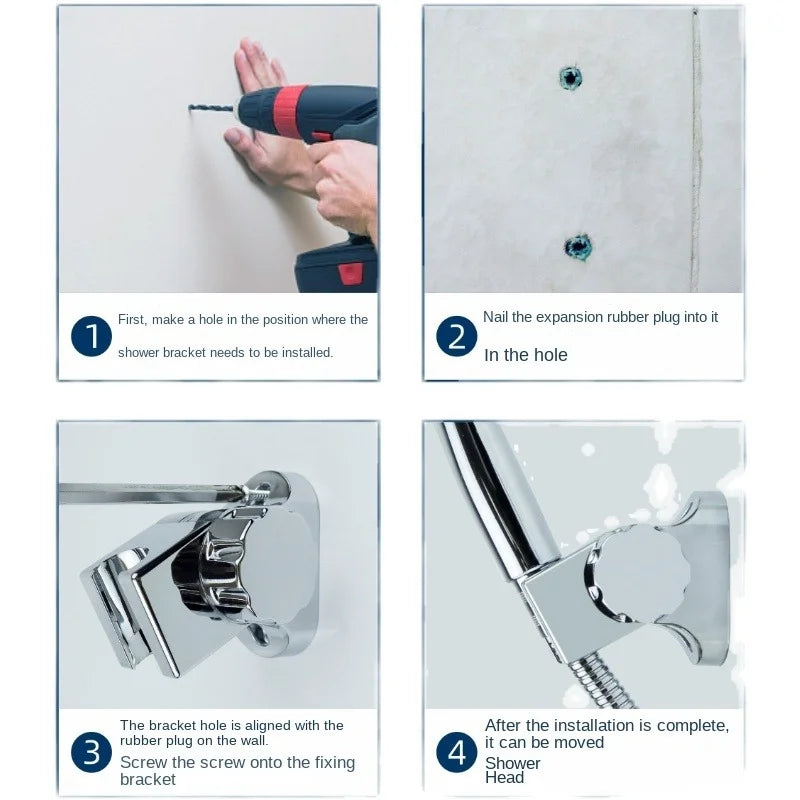 1 First, make a hole in the position where the shower bracket needs to be installed.

2 Nail the expansion rubber plug into it

In the hole

3 The bracket hole is aligned with the rubber plug on the wall.

Screw the screw onto the fixing bracket

4 After the installation is complete, it can be moved

Shower Head