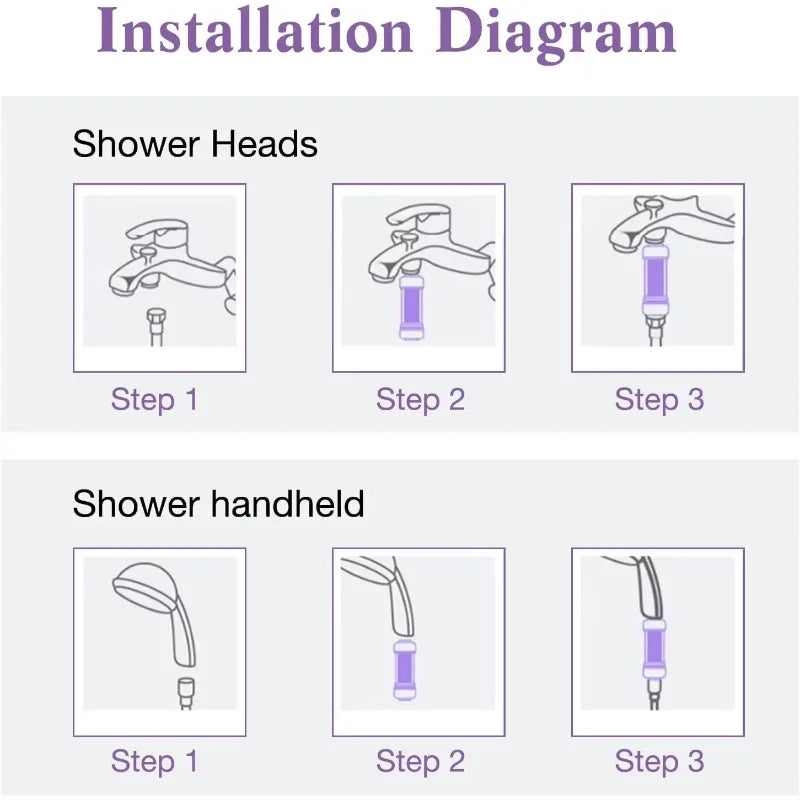 Installation Diagram

Shower Heads

Step 1

Step 2

Step 3

Shower handheld

Step 1

Step 2

Step 3