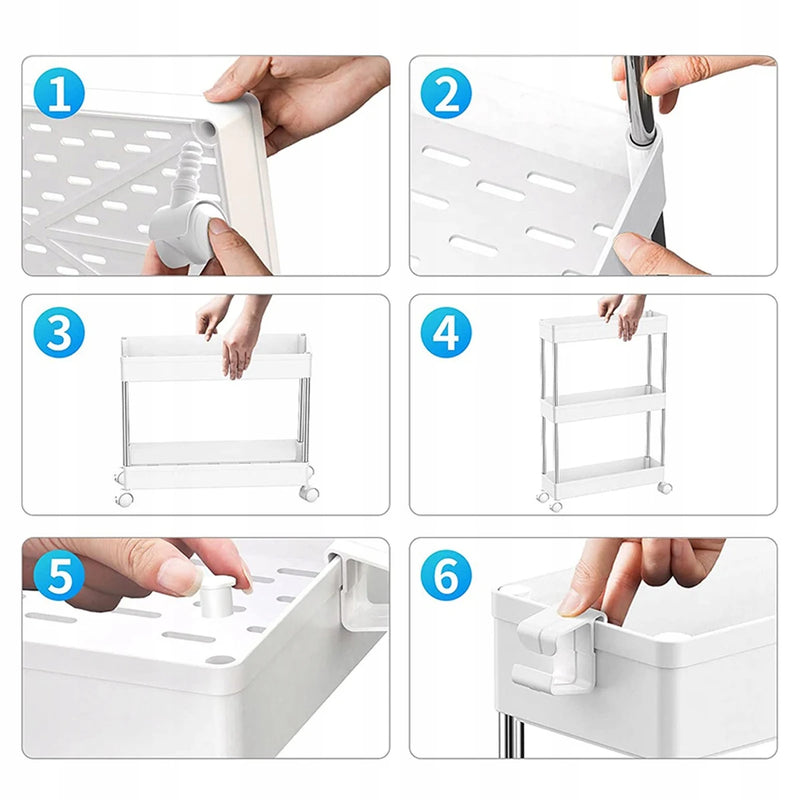 1

2

3

4

5

6