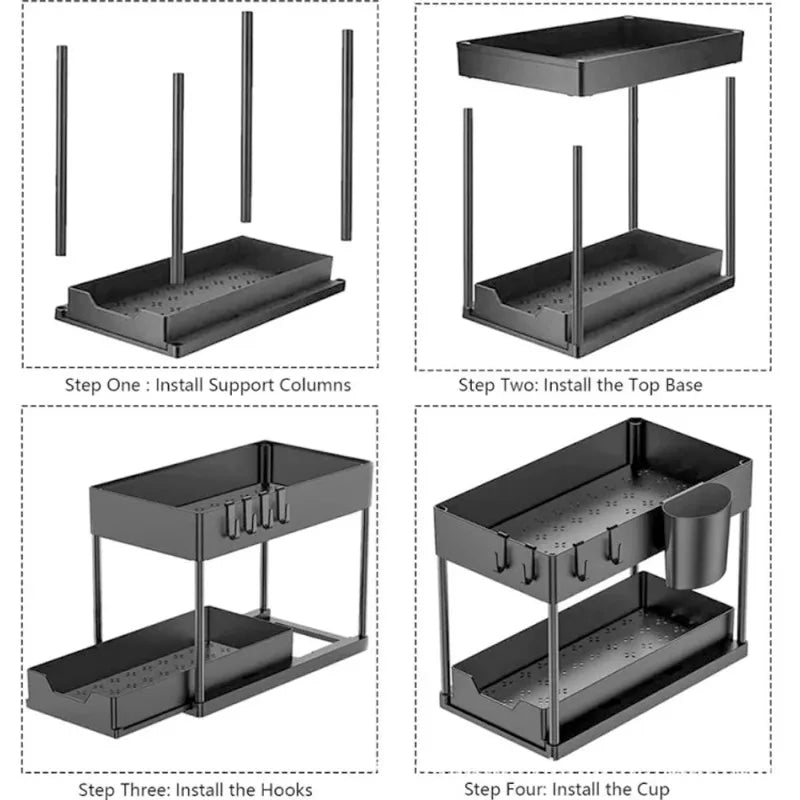 Step One : Install Support Columns

Step Two: Install the Top Base

Step Three: Install the Hooks

Step Four: Install the Cup